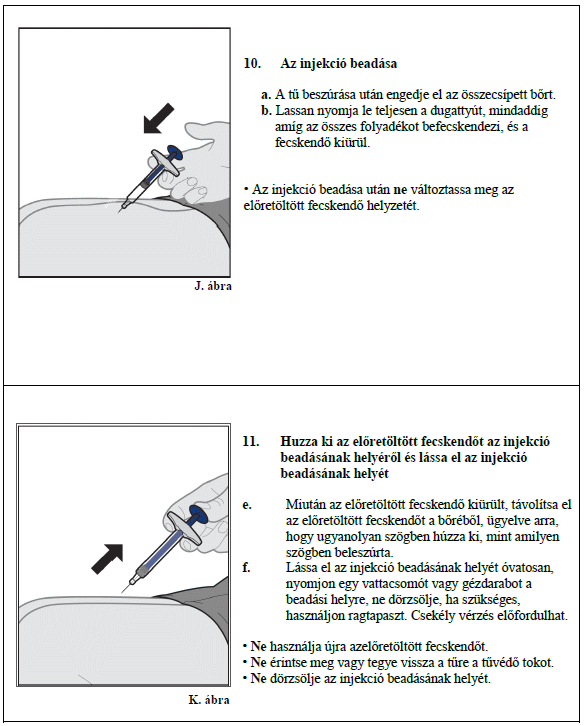 J. ábra

10. Az injekció beadása

a. A tű beszúrása után engedje el az összecsípett bőrt.
b. Lassan nyomja le teljesen a dugattyút, mindaddig amíg az összes folyadékot befecskendezi, és a fecskendő kiürül.

• Az injekció beadása után ne változtassa meg az előretöltött fecskendő helyzetét.

K. ábra

11. Huzza ki az előretöltött fecskendőt az injekció beadásának helyéről és lássa el az injekció beadásának helyét

e. Miután az előretöltött fecskendő kiürült, távolítsa el az előretöltött fecskendőt a bőréből, ügyelve arra, hogy ugyanolyan szögben húzza ki, mint amilyen szögben beleszúrta.
f. Lássa el az injekció beadásának helyét óvatosan, nyomjon egy vattacsomót vagy gézdarabot a beadási helyre, ne dörzsölje, ha szükséges, használjon ragtapaszt. Csekély vérzés előfordulhat.

• Ne használja újra azelőretöltött fecskendőt.
• Ne érintse meg vagy tegye vissza a tűre a tűvédő tokot.
• Ne dörzsölje az injekció beadásának helyét.