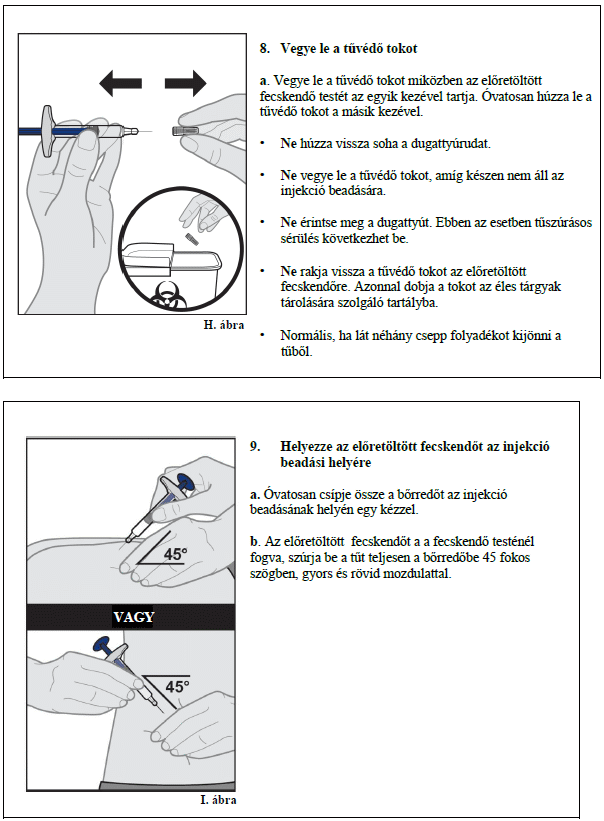 H. ábra

8. Vegye le a tűvédő tokot

a. Vegye le a tűvédő tokot miközben az előretöltött fecskendő testét az egyik kezével tartja. Óvatosan húzza le a tűvédő tokot a másik kezével.

• Ne húzza vissza soha a dugattyúrudat.

• Ne vegye le a tűvédő tokot, amíg készen nem áll az injekció beadására.

• Ne érintse meg a dugattyút. Ebben az esetben tűszúrásos sérülés következhet be.

• Ne rakja vissza a tűvédő tokot az előretöltött fecskendőre. Azonnal dobja a tokot az éles tárgyak tárolására szolgáló tartályba.

• Normális, ha lát néhány csepp folyadékot kijönni a tűből.

45°

VAGY

45°

I. ábra

9. Helyezze az előretöltött fecskendőt az injekció beadási helyére

a. Óvatosan csípje össze a bőrredőt az injekció beadásának helyén egy kézzel.

b. Az előretöltött fecskendőt a a fecskendő testénél fogva, szúrja be a tűt teljesen a bőrredőbe 45 fokos szögben, gyors és rövid mozdulattal.