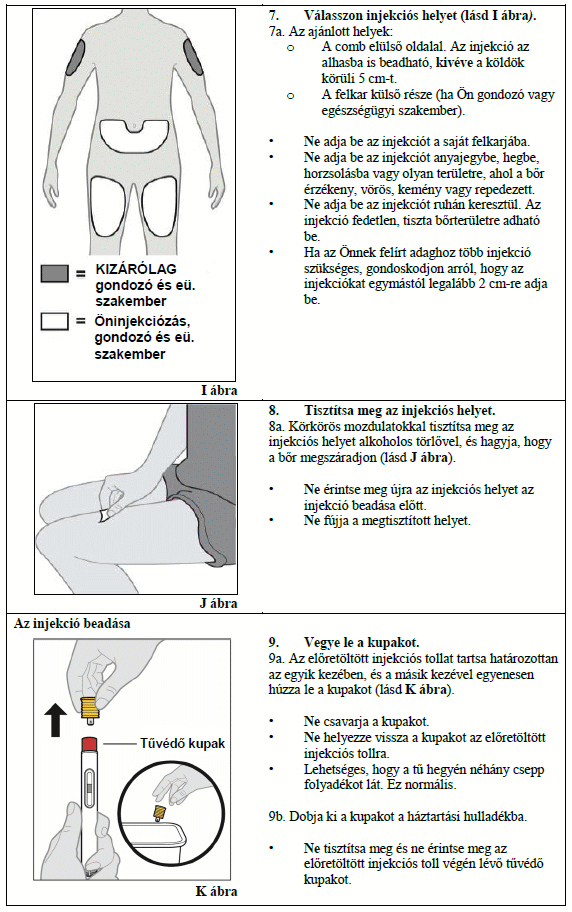 = KIZÁRÓLAG gondozó és eü. szakember

= Öninjekciózás, gondozó és eü. szakember

I ábra

7. Válasszon injekciós helyet (lásd I ábra).
7a. Az ajánlott helyek:
o A comb elülső oldalal. Az injekció az alhasba is beadható, kivéve a köldök körüli 5 cm-t.
o A felkar külső része (ha Ön gondozó vagy egészségügyi szakember).

• Ne adja be az injekciót a saját felkarjába.
• Ne adja be az injekciót anyajegybe, hegbe, horzsolásba vagy olyan területre, ahol a bőr érzékeny, vörös, kemény vagy repedezett.
• Ne adja be az injekciót ruhán keresztül. Az injekció fedetlen, tiszta bőrterületre adható be.
• Ha az Önnek felírt adaghoz több injekció szükséges, gondoskodjon arról, hogy az injekciókat egymástól legalább 2 cm-re adja be.

J ábra

8. Tisztítsa meg az injekciós helyet.
8a. Körkörös mozdulatokkal tisztítsa meg az injekciós helyet alkoholos törlővel, és hagyja, hogy a bőr megszáradjon (lásd J ábra).

• Ne érintse meg újra az injekciós helyet az injekció beadása előtt.
• Ne fújja a megtisztított helyet.

Az injekció beadása

Tűvédő kupak

K ábra

9. Vegye le a kupakot.
9a. Az előretöltött injekciós tollat tartsa határozottan az egyik kezében, és a másik kezével egyenesen húzza le a kupakot (lásd K ábra).

• Ne csavarja a kupakot.
• Ne helyezze vissza a kupakot az előretöltött injekciós tollra.
• Lehetséges, hogy a tű hegyén néhány csepp folyadékot lát. Ez normális.

9b. Dobja ki a kupakot a háztartási hulladékba.

• Ne tisztítsa meg és ne érintse meg az előretöltött injekciós toll végén lévő tűvédő kupakot.