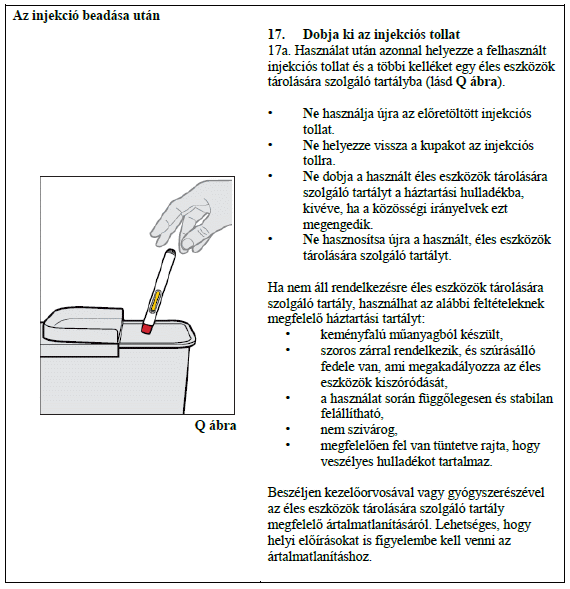 Az injekció beadása után

Q ábra

17. Dobja ki az injekciós tollat
17a. Használat után azonnal helyezze a felhasznált injekciós tollat és a többi kelléket egy éles eszközök tárolására szolgáló tartályba (lásd Q ábra).

• Ne használja újra az előretöltött injekciós tollat.
• Ne helyezze vissza a kupakot az injekciós tollra.
• Ne dobja a használt éles eszközök tárolására szolgáló tartályt a háztartási hulladékba, kivéve, ha a közösségi irányelvek ezt megengedik.
• Ne hasznosítsa újra a használt, éles eszközök tárolására szolgáló tartályt.

Ha nem áll rendelkezésre éles eszközök tárolására szolgáló tartály, használhat az alábbi feltételeknek megfelelő háztartási tartályt:
• keményfalú műanyagból készült,
• szoros zárral rendelkezik, és szúrásálló fedele van, ami megakadályozza az éles eszközök kiszóródását,
• a használat során függőlegesen és stabilan felállítható,
• nem szivárog,
• megfelelően fel van tüntetve rajta, hogy veszélyes hulladékot tartalmaz.

Beszéljen kezelőorvosával vagy gyógyszerészével az éles eszközök tárolására szolgáló tartály megfelelő ártalmatlanításáról. Lehetséges, hogy helyi előírásokat is figyelembe kell venni az ártalmatlanításhoz.