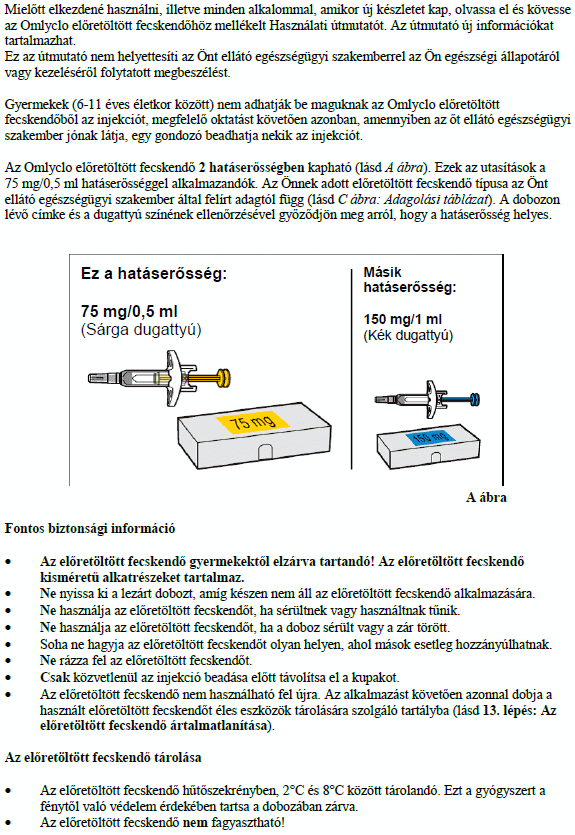 Mielőtt elkezdené használni, illetve minden alkalommal, amikor új készletet kap, olvassa el és kövesse az Omlyclo előretöltött fecskendőhöz mellékelt Használati útmutatót. Az útmutató új információkat tartalmazhat.
Ez az útmutató nem helyettesíti az Önt ellátó egészségügyi szakemberrel az Ön egészségi állapotáról vagy kezeléséről folytatott megbeszélést.

Gyermekek (6-11 éves életkor között) nem adhatják be maguknak az Omlyclo előretöltött fecskendőből az injekciót, megfelelő oktatást követően azonban, amennyiben az őt ellátó egészségügyi szakember jónak látja, egy gondozó beadhatja nekik az injekciót.

Az Omlyclo előretöltött fecskendő 2 hatáserősségben kapható (lásd A ábra). Ezek az utasítások a 75 mg/0,5 ml hatáserősséggel alkalmazandók. Az Önnek adott előretöltött fecskendő típusa az Önt ellátó egészségügyi szakember által felírt adagtól függ (lásd C ábra: Adagolási táblázat). A dobozon lévő címke és a dugattyú színének ellenőrzésével győződjön meg arról, hogy a hatáserősség helyes.

Ez a hatáserősség:
75 mg/0,5 ml
(Sárga dugattyú)
75 mg

Másik hatáserősség:
150 mg/1 ml
(Kék dugattyú)
150 mg

A ábra

Fontos biztonsági információ

• Az előretöltött fecskendő gyermekektől elzárva tartandó! Az előretöltött fecskendő kisméretű alkatrészeket tartalmaz.
• Ne nyissa ki a lezárt dobozt, amíg készen nem áll az előretöltött fecskendő alkalmazására.
• Ne használja az előretöltött fecskendőt, ha sérültnek vagy használtnak tűnik.
• Ne használja az előretöltött fecskendőt, ha a doboz sérült vagy a zár törött.
• Soha ne hagyja az előretöltött fecskendőt olyan helyen, ahol mások esetleg hozzányúlhatnak.
• Ne rázza fel az előretöltött fecskendőt.
• Csak közvetlenül az injekció beadása előtt távolítsa el a kupakot.
• Az előretöltött fecskendő nem használható fel újra. Az alkalmazást követően azonnal dobja a használt előretöltött fecskendőt éles eszközök tárolására szolgáló tartályba (lásd 13. lépés: Az előretöltött fecskendő ártalmatlanítása).

Az előretöltött fecskendő tárolása

• Az előretöltött fecskendő hűtőszekrényben, 2°C és 8°C között tárolandó. Ezt a gyógyszert a fénytől való védelem érdekében tartsa a dobozában zárva.
• Az előretöltött fecskendő nem fagyasztható!