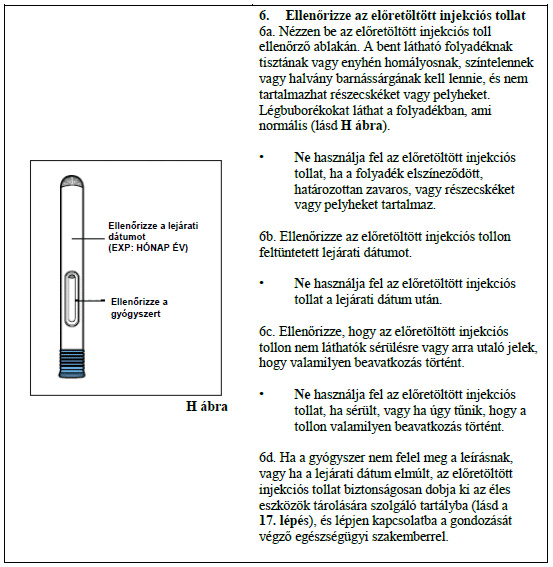 Ellenőrizze a lejárati dátumot
(EXP: HÓNAP ÉV)

Ellenőrizze a gyógyszert

H ábra

6. Ellenőrizze az előretöltött injekciós tollat

6a. Nézzen be az előretöltött injekciós toll ellenőrző ablakán. A bent látható folyadéknak tisztának vagy enyhén homályosnak, színtelennek vagy halvány barnássárgának kell lennie, és nem tartalmazhat részecskéket vagy pelyheket. Légbuborékokat láthat a folyadékban, ami normális (lásd H ábra).

• Ne használja fel az előretöltött injekciós tollat, ha a folyadék elszíneződött, határozottan zavaros, vagy részecskéket vagy pelyheket tartalmaz.

6b. Ellenőrizze az előretöltött injekciós tollon feltüntetett lejárati dátumot.

• Ne használja fel az előretöltött injekciós tollat a lejárati dátum után.

6c. Ellenőrizze, hogy az előretöltött injekciós tollon nem láthatók sérülésre vagy arra utaló jelek, hogy valamilyen beavatkozás történt.

• Ne használja fel az előretöltött injekciós tollat, ha sérült, vagy ha úgy tűnik, hogy a tollon valamilyen beavatkozás történt.

6d. Ha a gyógyszer nem felel meg a leírásnak, vagy ha a lejárati dátum elmúlt, az előretöltött injekciós tollat biztonságosan dobja ki az éles eszközök tárolására szolgáló tartályba (lásd a 17. lépés), és lépjen kapcsolatba a gondozását végző egészségügyi szakemberrel.