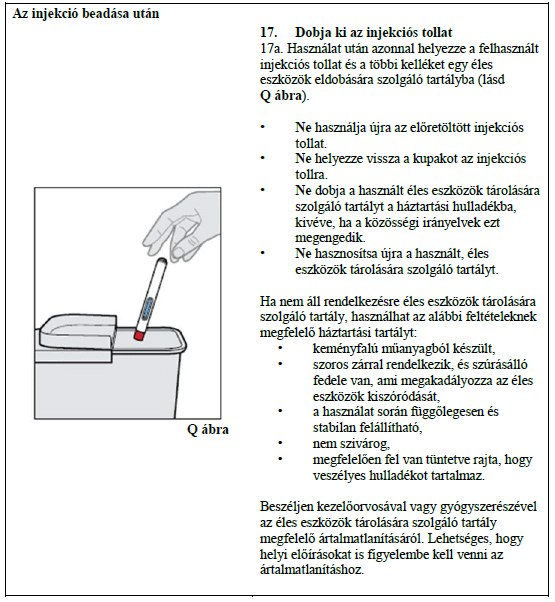 Az injekció beadása után

Q ábra

17. Dobja ki az injekciós tollat
17a. Használat után azonnal helyezze a felhasznált injekciós tollat és a többi kelléket egy éles eszközök eldobására szolgáló tartályba (lásd Q ábra).

• Ne használja újra az előretöltött injekciós tollat.
• Ne helyezze vissza a kupakot az injekciós tollra.
• Ne dobja a használt éles eszközök tárolására szolgáló tartályt a háztartási hulladékba, kivéve, ha a közösségi irányelvek ezt megengedik.
• Ne hasznosítsa újra a használt, éles eszközök tárolására szolgáló tartályt.

Ha nem áll rendelkezésre éles eszközök tárolására szolgáló tartály, használhat az alábbi feltételeknek megfelelő háztartási tartályt:
• keményfalú műanyagból készült,
• szoros zárral rendelkezik, és szúrásálló fedele van, ami megakadályozza az éles eszközök kiszóródását,
• a használat során függőlegesen és stabilan felállítható,
• nem szivárog,
• megfelelően fel van tüntetve rajta, hogy veszélyes hulladékot tartalmaz.

Beszéljen kezelőorvosával vagy gyógyszerészével az éles eszközök tárolására szolgáló tartály megfelelő ártalmatlanításáról. Lehetséges, hogy helyi előírásokat is figyelembe kell venni az ártalmatlanításhoz.