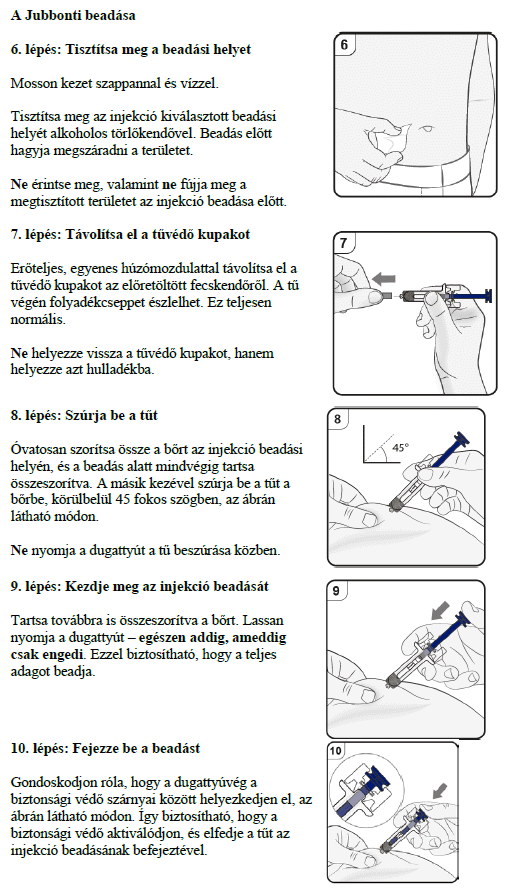 A Jubbonti beadása

6. lépés: Tisztítsa meg a beadási helyet

Mosson kezet szappannal és vízzel.

Tisztítsa meg az injekció kiválasztott beadási helyét alkoholos törlőkendővel. Beadás előtt hagyja megszáradni a területet.

Ne érintse meg, valamint ne fújja meg a megtisztított területet az injekció beadása előtt.

6

7. lépés: Távolítsa el a tűvédő kupakot

Erőteljes, egyenes húzómozdulattal távolítsa el a tűvédő kupakot az előretöltött fecskendőről. A tű végén folyadékcseppet észlelhet. Ez teljesen normális.

Ne helyezze vissza a tűvédő kupakot, hanem helyezze azt hulladékba.

7

8. lépés: Szúrja be a tűt

Óvatosan szorítsa össze a bőrt az injekció beadási helyén, és a beadás alatt mindvégig tartsa összeszorítva. A másik kezével szúrja be a tűt a bőrbe, körülbelül 45 fokos szögben, az ábrán látható módon.

Ne nyomja a dugattyút a tű beszúrása közben.

8

45°

9. lépés: Kezdje meg az injekció beadását

Tartsa továbbra is összeszorítva a bőrt. Lassan nyomja a dugattyút – egészen addig, ameddig csak engedi. Ezzel biztosítható, hogy a teljes adagot beadja.

9

10. lépés: Fejezze be a beadást

Gondoskodjon róla, hogy a dugattyúvég a biztonsági védő szárnyai között helyezkedjen el, az ábrán látható módon. Így biztosítható, hogy a biztonsági védő aktiválódjon, és elfedje a tűt az injekció beadásának befejeztével.

10