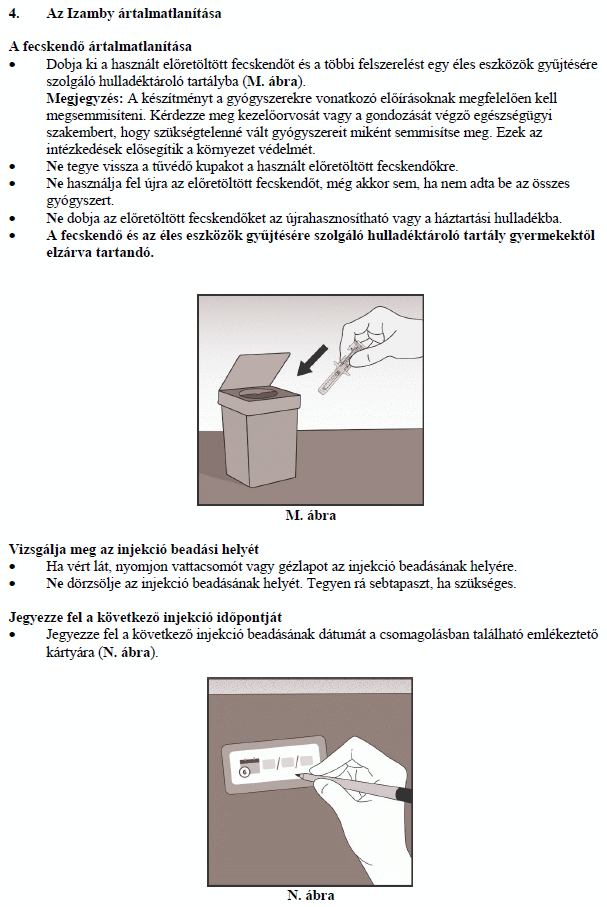 4. Az Izamby ártalmatlanítása

A fecskendő ártalmatlanítása
• Dobja ki a használt előretöltött fecskendőt és a többi felszerelést egy éles eszközök gyűjtésére szolgáló hulladéktároló tartályba (M. ábra).
Megjegyzés: A készítményt a gyógyszerekre vonatkozó előírásoknak megfelelően kell megsemmisíteni. Kérdezze meg kezelőorvosát vagy a gondozását végző egészségügyi szakembert, hogy szükségtelenné vált gyógyszereit miként semmisítse meg. Ezek az intézkedések elősegítik a környezet védelmét.
• Ne tegye vissza a tűvédő kupakot a használt előretöltött fecskendőkre.
• Ne használja fel újra az előretöltött fecskendőt, még akkor sem, ha nem adta be az összes gyógyszert.
• Ne dobja az előretöltött fecskendőket az újrahasznosítható vagy a háztartási hulladékba.
• A fecskendő és az éles eszközök gyűjtésére szolgáló hulladéktároló tartály gyermekektől elzárva tartandó.

M. ábra

Vizsgálja meg az injekció beadási helyét
• Ha vért lát, nyomjon vattacsomót vagy gézlapot az injekció beadásának helyére.
• Ne dörzsölje az injekció beadásának helyét. Tegyen rá sebtapaszt, ha szükséges.

Jegyezze fel a következő injekció időpontját
• Jegyezze fel a következő injekció beadásának dátumát a csomagolásban található emlékeztető kártyára (N. ábra).

6

N. ábra