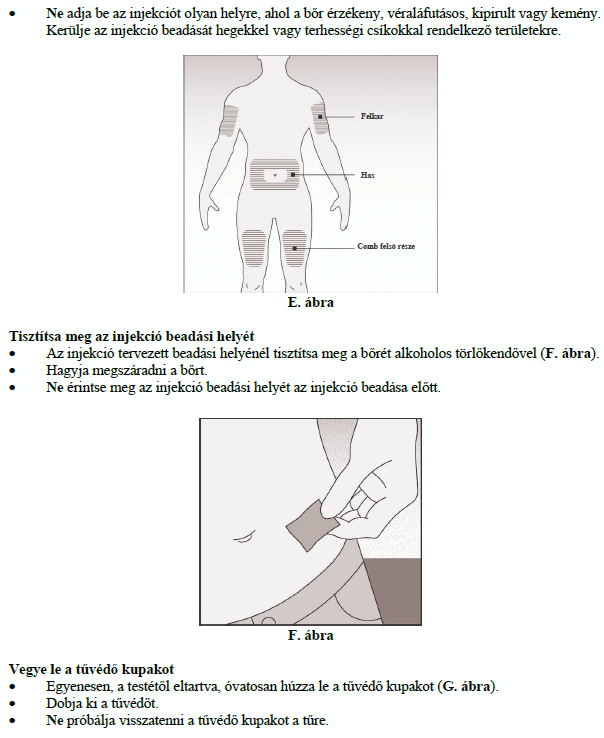 • Ne adja be az injekciót olyan helyre, ahol a bőr érzékeny, véraláfutásos, kipirult vagy kemény. Kerülje az injekció beadását hegekkel vagy terhességi csíkokkal rendelkező területekre.

Felkar

Has

Comb felső része

E. ábra

Tisztítsa meg az injekció beadási helyét
• Az injekció tervezett beadási helyénél tisztítsa meg a bőrét alkoholos törlőkendővel (F. ábra).
• Hagyja megszáradni a bőrt.
• Ne érintse meg az injekció beadási helyét az injekció beadása előtt.

F. ábra

Vegye le a tűvédő kupakot
• Egyenesen, a testétől eltartva, óvatosan húzza le a tűvédő kupakot (G. ábra).
• Dobja ki a tűvédőt.
• Ne próbálja visszatenni a tűvédő kupakot a tűre.