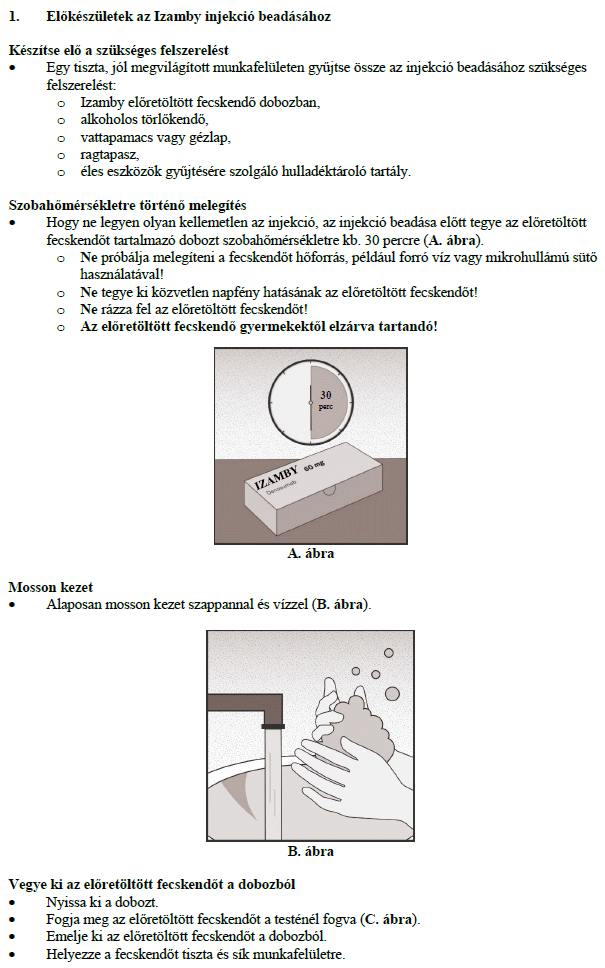 1. Előkészületek az Izamby injekció beadásához

Készítse elő a szükséges felszerelést
• Egy tiszta, jól megvilágított munkafelületen gyűjtse össze az injekció beadásához szükséges felszerelést:
o Izamby előretöltött fecskendő dobozban,
o alkoholos törlőkendő,
o vattapamacs vagy gézlap,
o ragtapasz,
o éles eszközök gyűjtésére szolgáló hulladéktároló tartály.

Szobahőmérsékletre történő melegítés
• Hogy ne legyen olyan kellemetlen az injekció, az injekció beadása előtt tegye az előretöltött fecskendőt tartalmazó dobozt szobahőmérsékletre kb. 30 percre (A. ábra).
o Ne próbálja melegíteni a fecskendőt hőforrás, például forró víz vagy mikrohullámú sütő használatával!
o Ne tegye ki közvetlen napfény hatásának az előretöltött fecskendőt!
o Ne rázza fel az előretöltött fecskendőt!
o Az előretöltött fecskendő gyermekektől elzárva tartandó!

30 perc

IZAMBY 60 mg
Denosumab

A. ábra

Mosson kezet
• Alaposan mosson kezet szappannal és vízzel (B. ábra).

B. ábra

Vegye ki az előretöltött fecskendőt a dobozból
• Nyissa ki a dobozt.
• Fogja meg az előretöltött fecskendőt a testénél fogva (C. ábra).
• Emelje ki az előretöltött fecskendőt a dobozból.
• Helyezze a fecskendőt tiszta és sík munkafelületre.